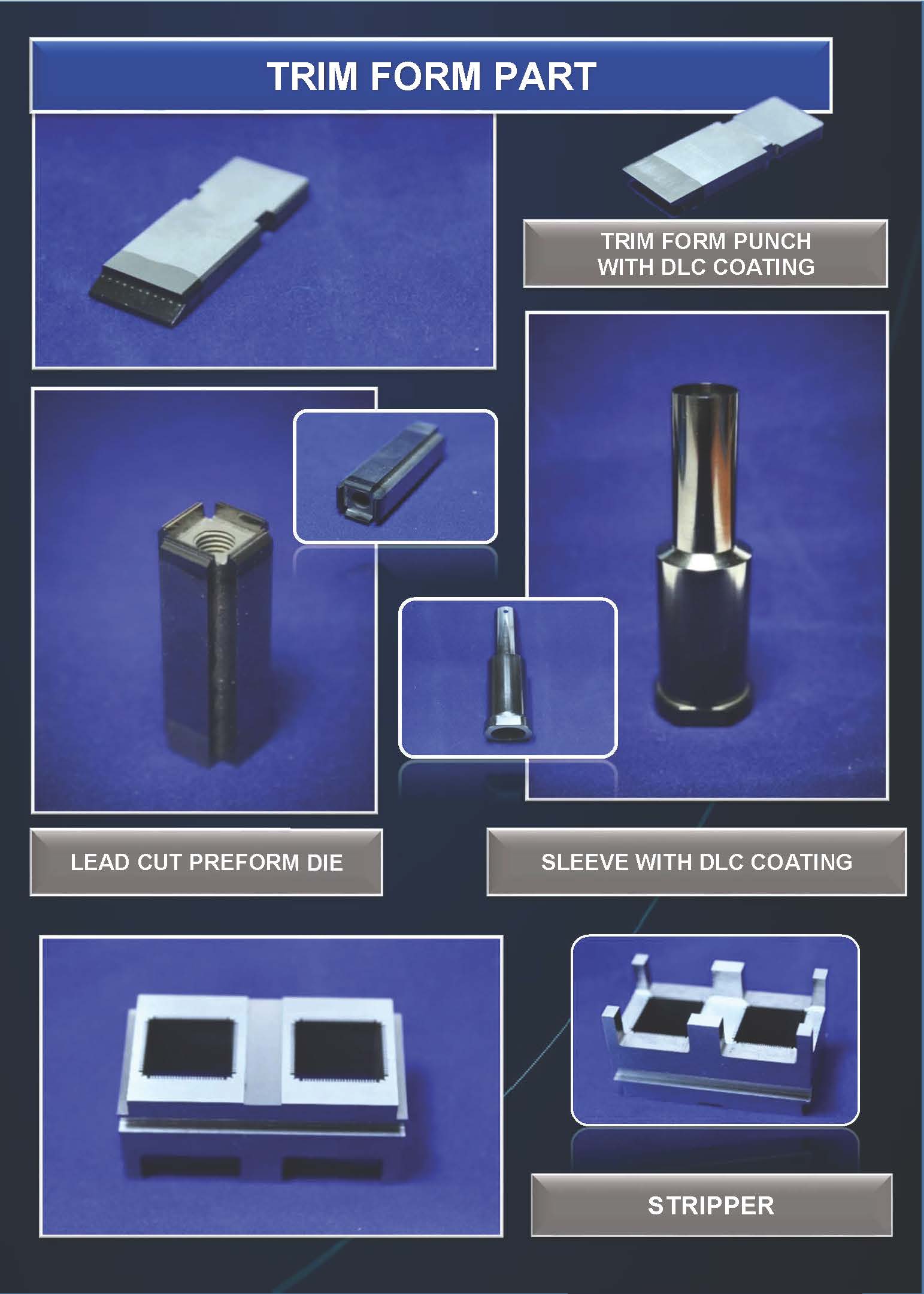 TRIM FORM PART

TRIM FORM PUNCH WITH DLC COATING

LEAD CUT PREFORM DIE

SLEEVE WITH DLC COATING

STRIPPER